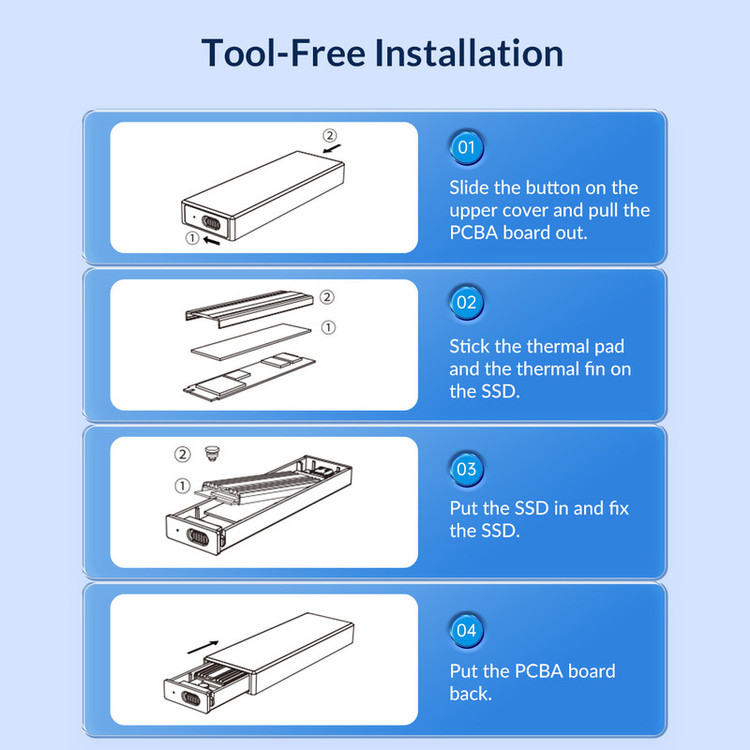 Tool-Free Installation

②
①

01

Slide the button on the upper cover and pull the PCBA board out.

②
①

02

Stick the thermal pad and the thermal fin on the SSD.

②
①

03

Put the SSD in and fix the SSD.

04

Put the PCBA board back.